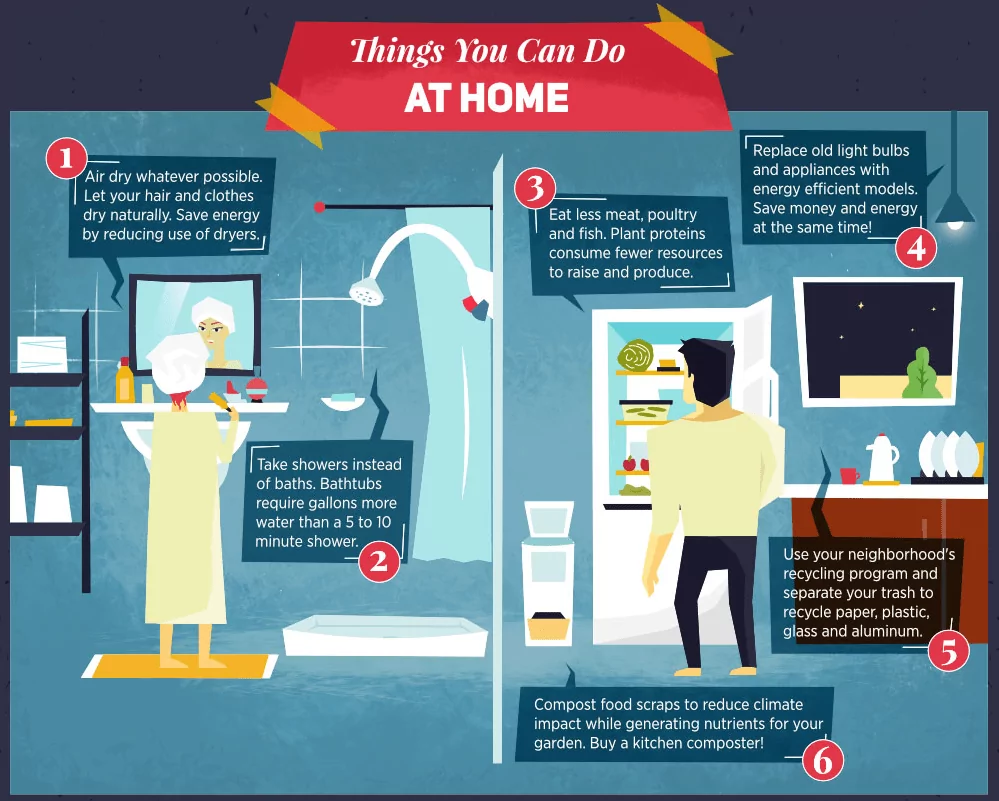 Things You Can Do
AT HOME

1
Air dry whatever possible. Let your hair and clothes dry naturally. Save energy by reducing use of dryers.

Take showers instead of baths. Bathtubs require gallons more water than a 5 to 10 minute shower.
2

3
Eat less meat, poultry and fish. Plant proteins consume fewer resources to raise and produce.

Replace old light bulbs and appliances with energy efficient models. Save money and energy at the same time!
4

Use your neighborhood's recycling program and separate your trash to recycle paper, plastic, glass and aluminum.
5

Compost food scraps to reduce climate impact while generating nutrients for your garden. Buy a kitchen composter!
6